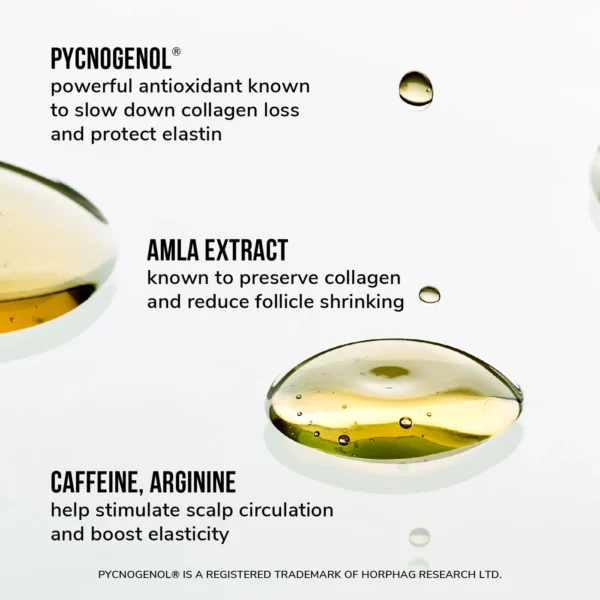 PYCNOGENOL®
powerful antioxidant known to slow down collagen loss and protect elastin

AMLA EXTRACT
known to preserve collagen and reduce follicle shrinking

CAFFEINE, ARGININE
help stimulate scalp circulation and boost elasticity

PYCNOGENOL® IS A REGISTERED TRADEMARK OF HORPHAG RESEARCH LTD.