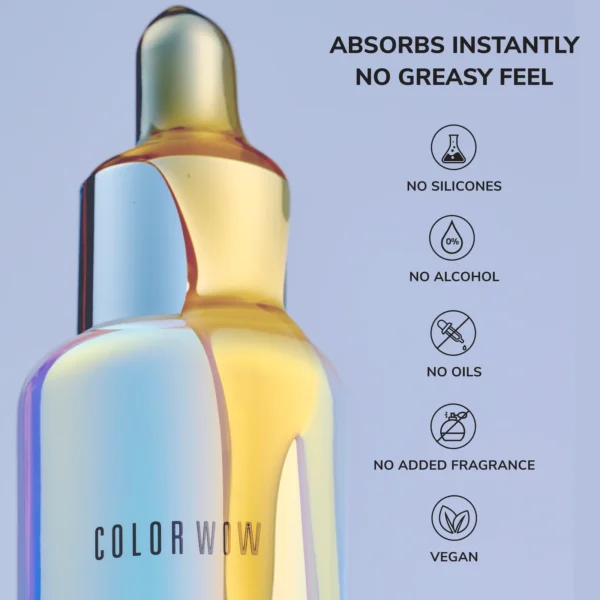 ABSORBS INSTANTLY
NO GREASY FEEL

NO SILICONES

0%

NO ALCOHOL

NO OILS

NO ADDED FRAGRANCE

VEGAN

COLOR WOW