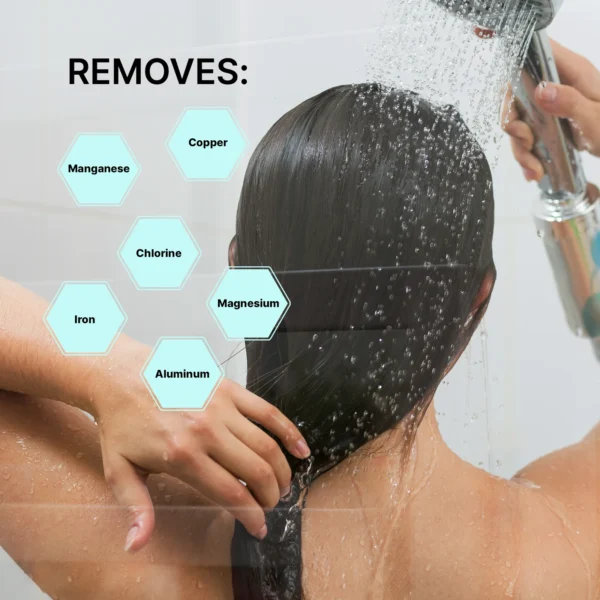 REMOVES:

Copper

Manganese

Chlorine

Iron

Magnesium

Aluminum