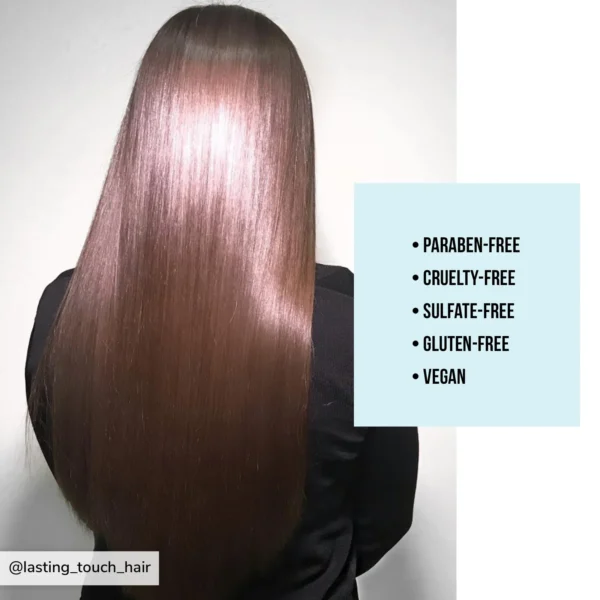 • PARABEN-FREE
• CRUELTY-FREE
• SULFATE-FREE
• GLUTEN-FREE
• VEGAN

@lasting_touch_hair