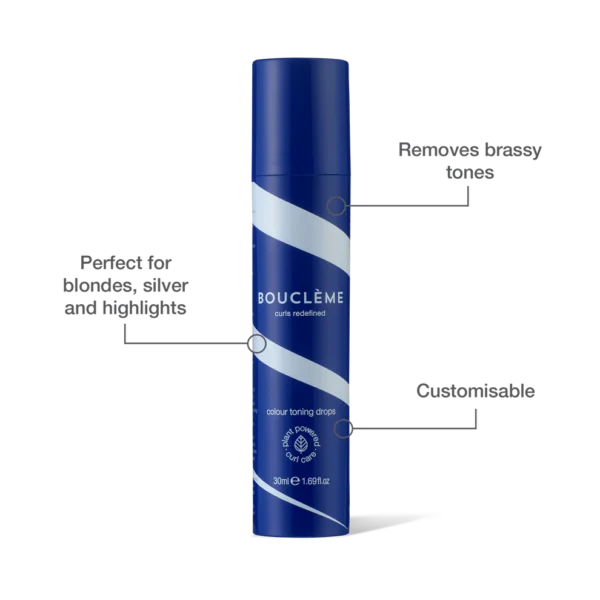 Removes brassy tones

Perfect for blondes, silver and highlights

BOUCLÈME
curls redefined

Customisable

colour toning drops

plant powered curl care

30ml ℮ 1.69fl.oz