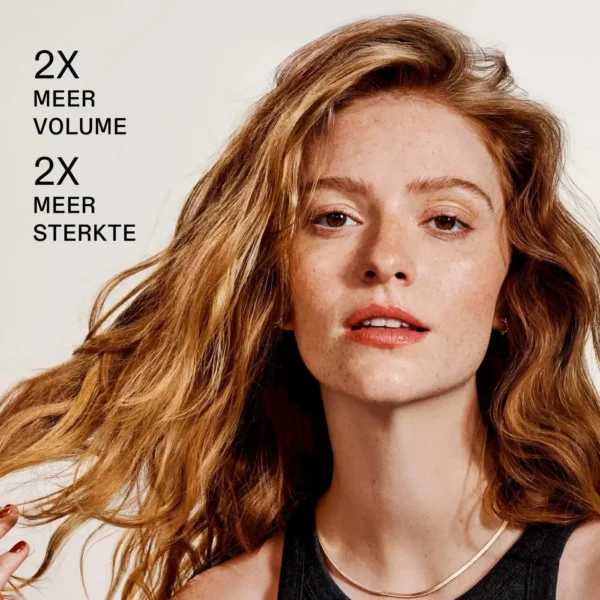 2X
MEER
VOLUME

2X
MEER
STERKTE