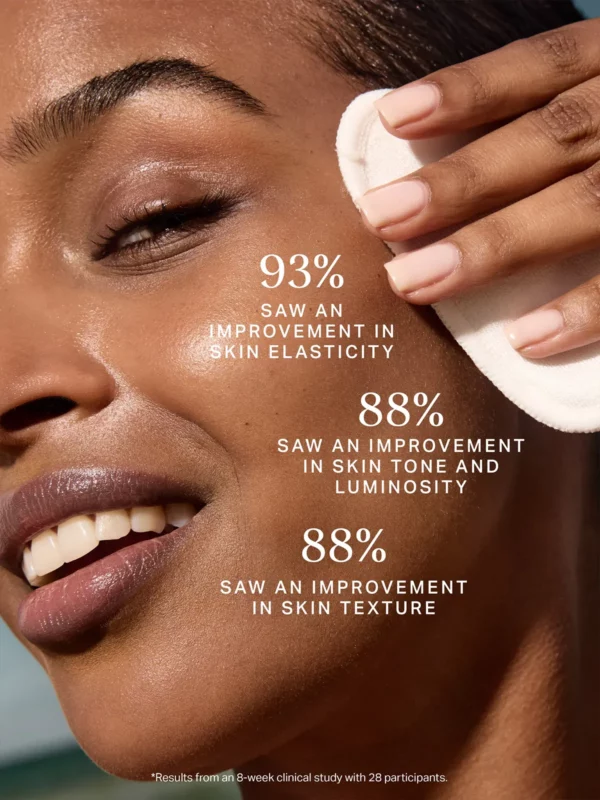 93%
SAW AN IMPROVEMENT IN SKIN ELASTICITY

88%
SAW AN IMPROVEMENT IN SKIN TONE AND LUMINOSITY

88%
SAW AN IMPROVEMENT IN SKIN TEXTURE

*Results from an 8-week clinical study with 28 participants.