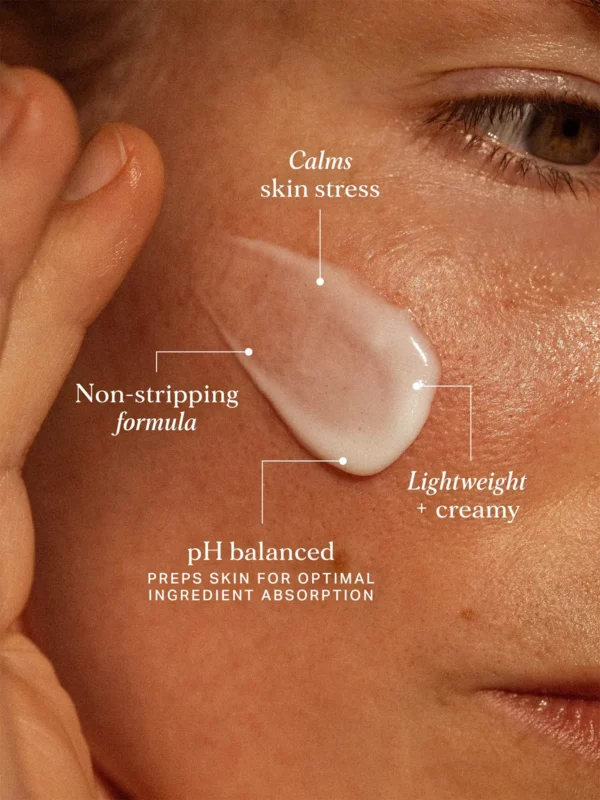 Calms
skin stress

Non-stripping
formula

Lightweight
+ creamy

pH balanced
PREPS SKIN FOR OPTIMAL INGREDIENT ABSORPTION