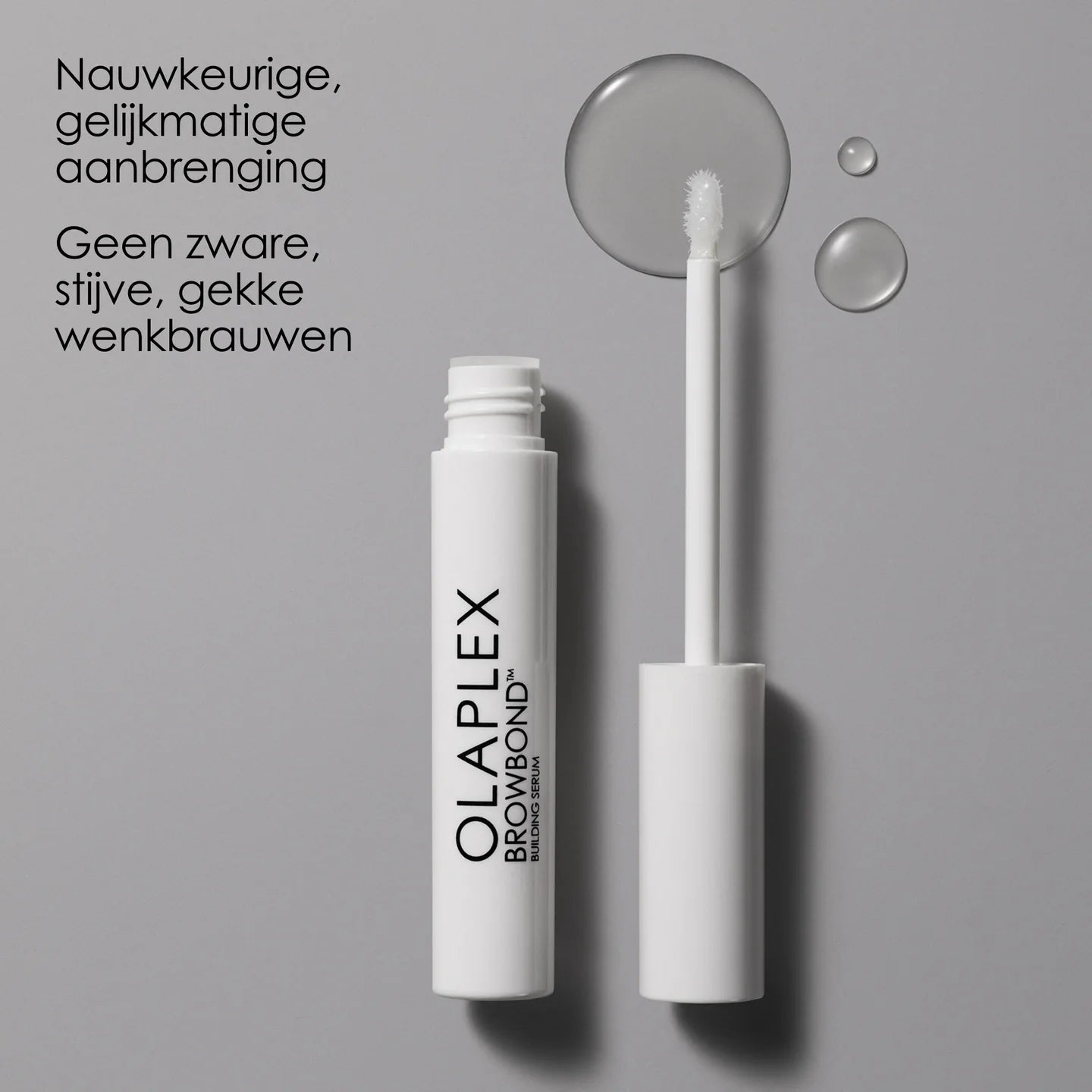 Nauwkeurige, gelijkmatige aanbrenging

Geen zware, stijve, gekke wenkbrauwen

OLAPLEX
BROWBOND™
BUILDING SERUM