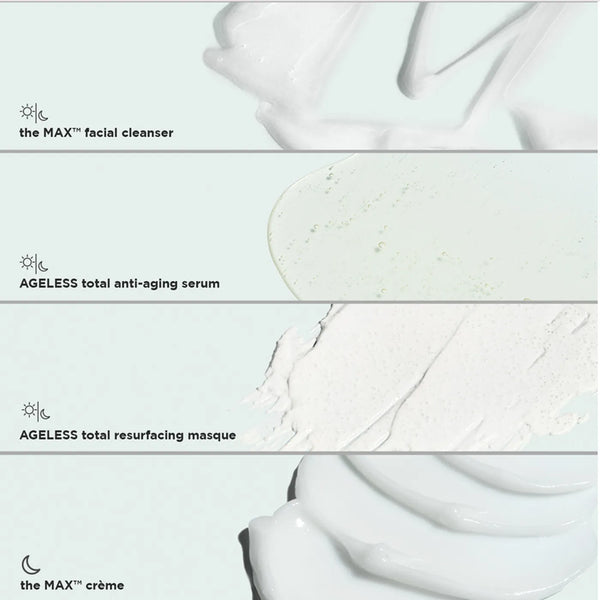 the MAX™ facial cleanser

AGELESS total anti-aging serum

AGELESS total resurfacing masque

the MAX™ crème