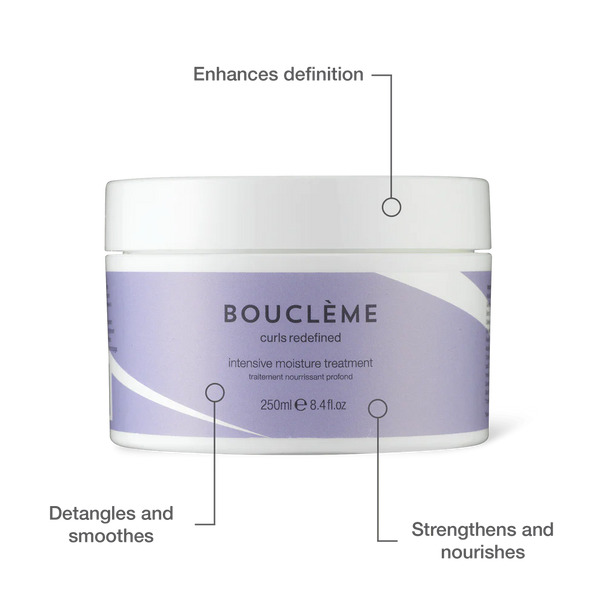 Enhances definition

BOUCLÈME
curls redefined
intensive moisture treatment
traitement nourrissant profond
250ml ℮ 8.4 fl.oz

Detangles and smoothes

Strengthens and nourishes