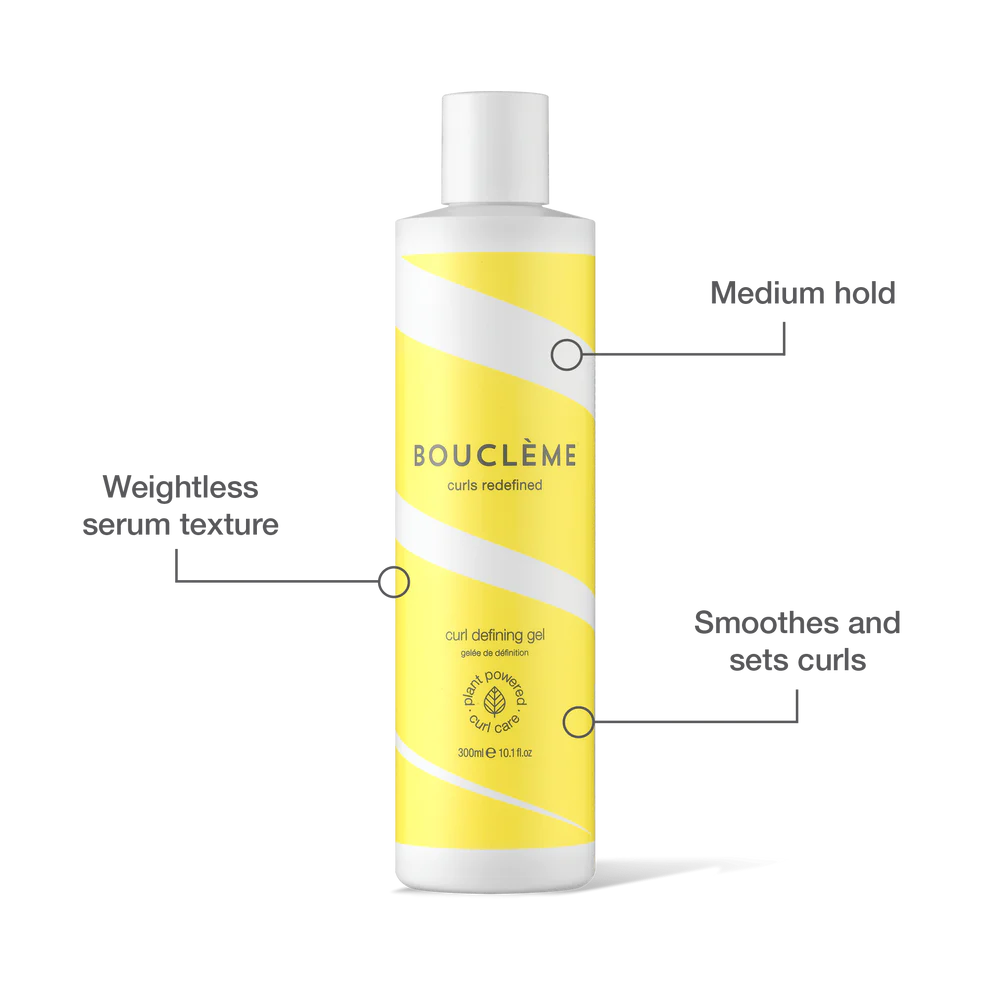 Medium hold

BOUCLÈME
curls redefined

Weightless serum texture

curl defining gel
gelée de définition

plant powered · curl care ·

300ml ℮ 10.1 fl.oz

Smoothes and sets curls