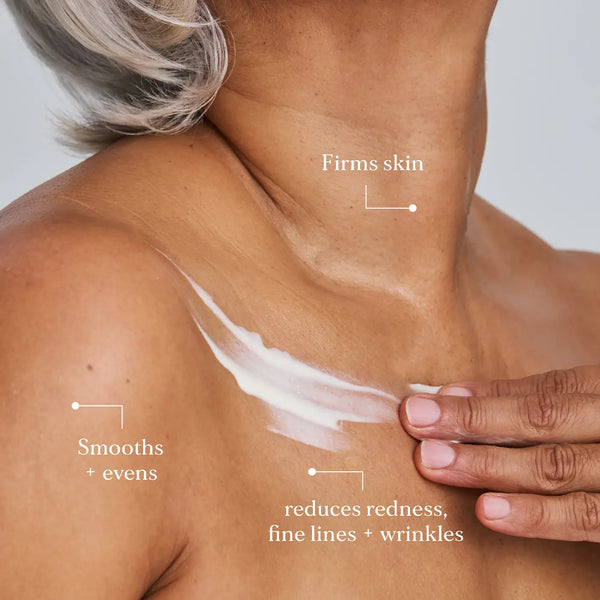 Firms skin

Smooths
+ evens

reduces redness,
fine lines + wrinkles