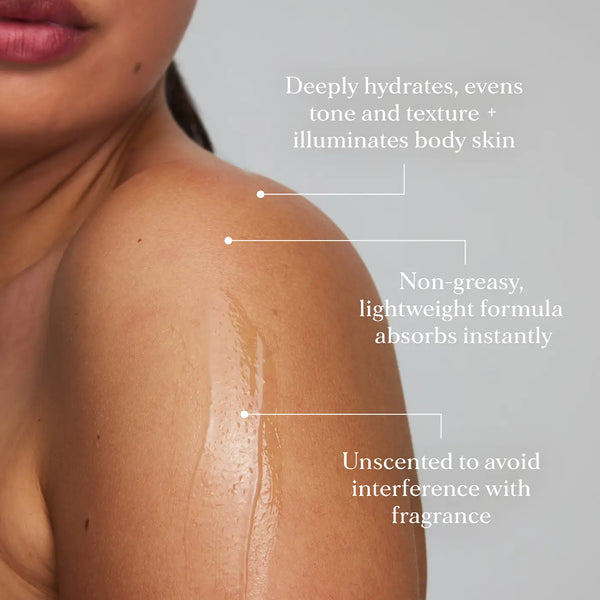 Deeply hydrates, evens tone and texture + illuminates body skin

Non-greasy, lightweight formula absorbs instantly

Unscented to avoid interference with fragrance