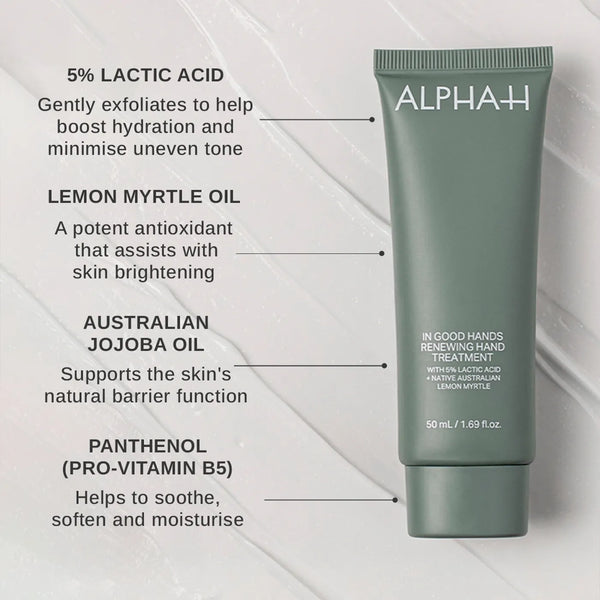 5% LACTIC ACID

Gently exfoliates to help boost hydration and minimise uneven tone

LEMON MYRTLE OIL

A potent antioxidant that assists with skin brightening

AUSTRALIAN JOJOBA OIL

Supports the skin's natural barrier function

PANTHENOL (PRO-VITAMIN B5)

Helps to soothe, soften and moisturise

ALPHA-H

IN GOOD HANDS RENEWING HAND TREATMENT

WITH 5% LACTIC ACID + NATIVE AUSTRALIAN LEMON MYRTLE

50 mL / 1.69 fl.oz.